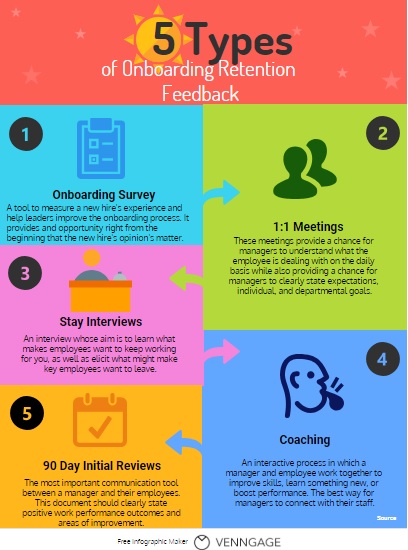 5 Types
of Onboarding Retention Feedback

1

Onboarding Survey
A tool to measure a new hire's experience and help leaders improve the onboarding process. It provides and opportunity right from the beginning that the new hire's opinion's matter.

2

1:1 Meetings
These meetings provide a chance for managers to understand what the employee is dealing with on the daily basis while also providing a chance for managers to clearly state expectations, individual, and departmental goals.

3

Stay Interviews
An interview whose aim is to learn what makes employees want to keep working for you, as well as elicit what might make key employees want to leave.

4

Coaching
An interactive process in which a manager and employee work together to improve skills, learn something new, or boost performance. The best way for managers to connect with their staff.

5

90 Day Initial Reviews
The most important communication tool between a manager and their employees. This document should clearly state positive work performance outcomes and areas of improvement.

Source

Free Infographic Maker VENNGAGE